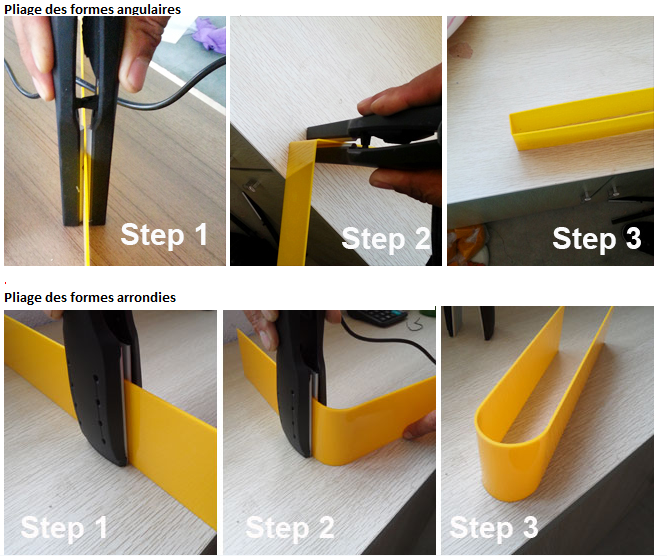 Pliage des formes angulaires

Step 1

Step 2

Step 3

Pliage des formes arrondies

Step 1

Step 2

Step 3